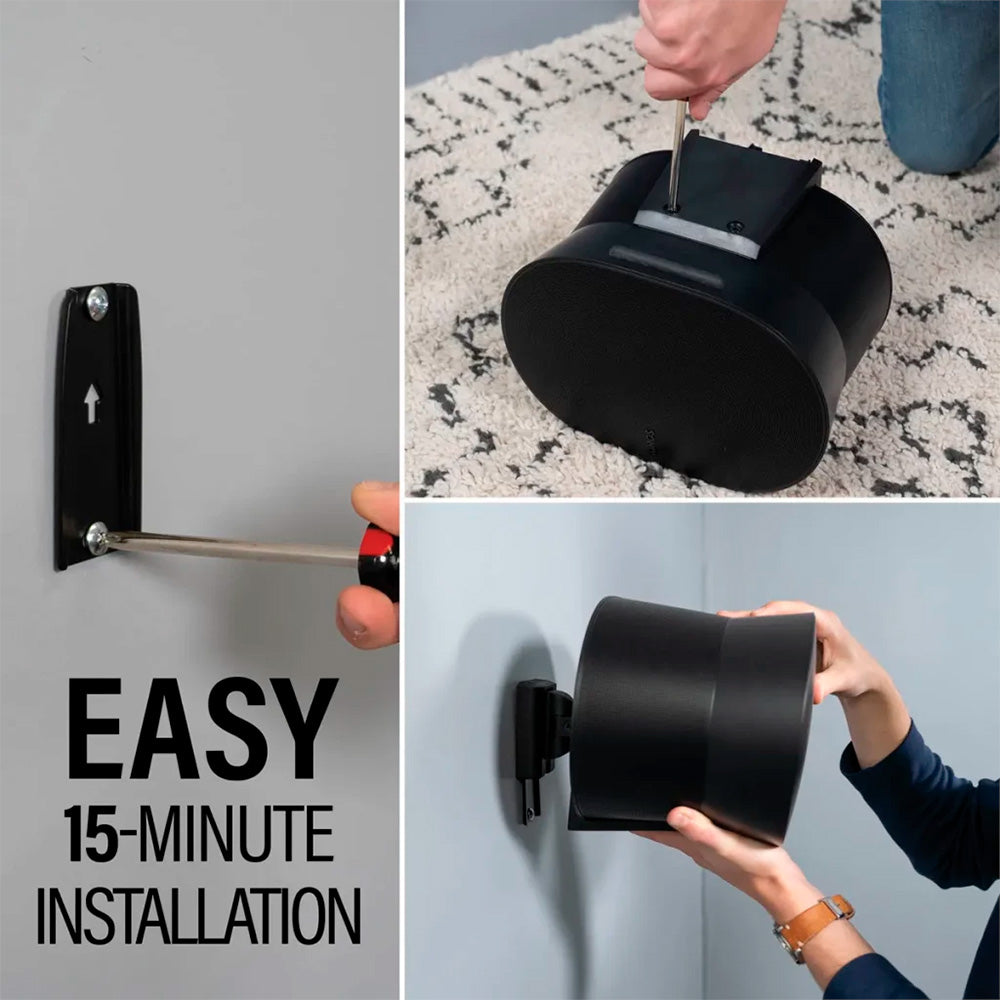 EASY
15-MINUTE
INSTALLATION