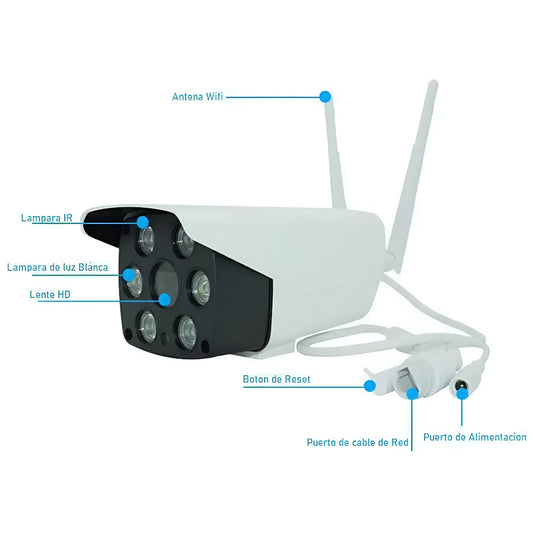 Antena Wifi

Lampara IR

Lampara de luz Blanca

Lente HD

Boton de Reset

Puerto de cable de Red

Puerto de Alimentacion